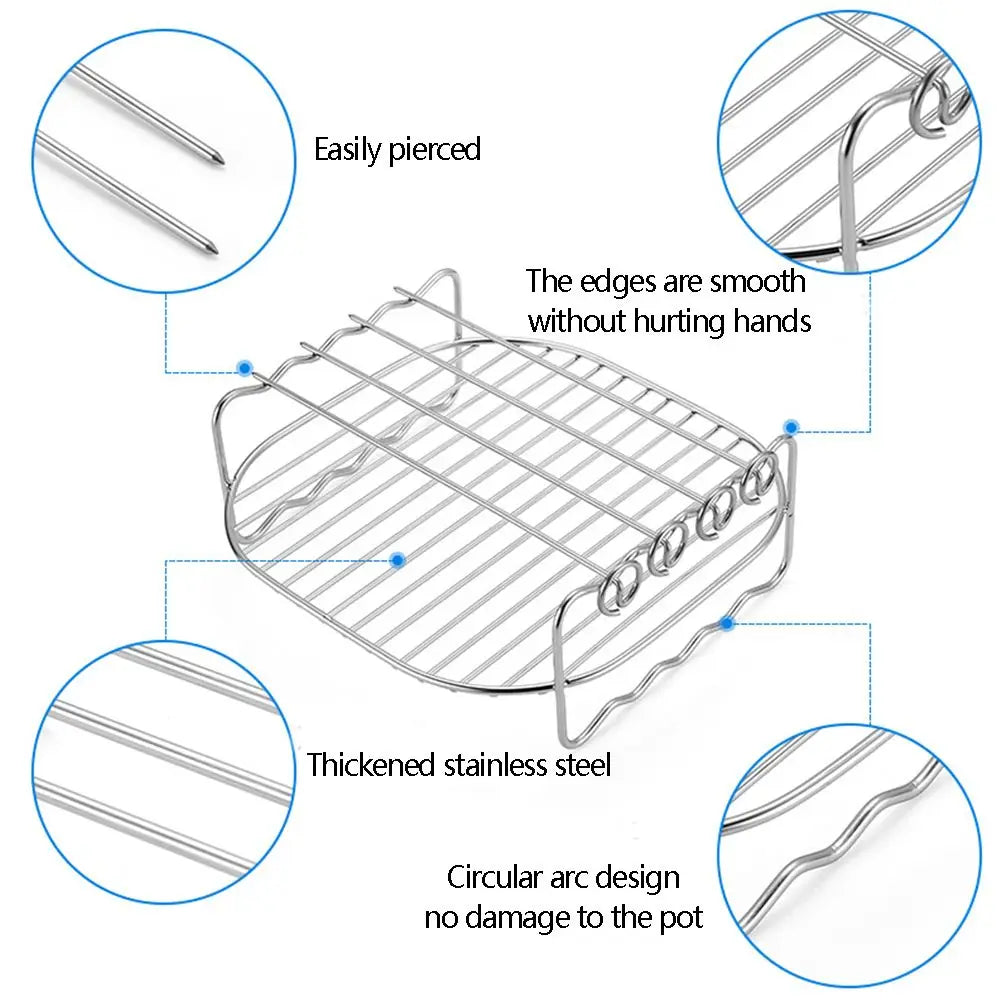 Easily pierced

The edges are smooth without hurting hands

Thickened stainless steel

Circular arc design no damage to the pot