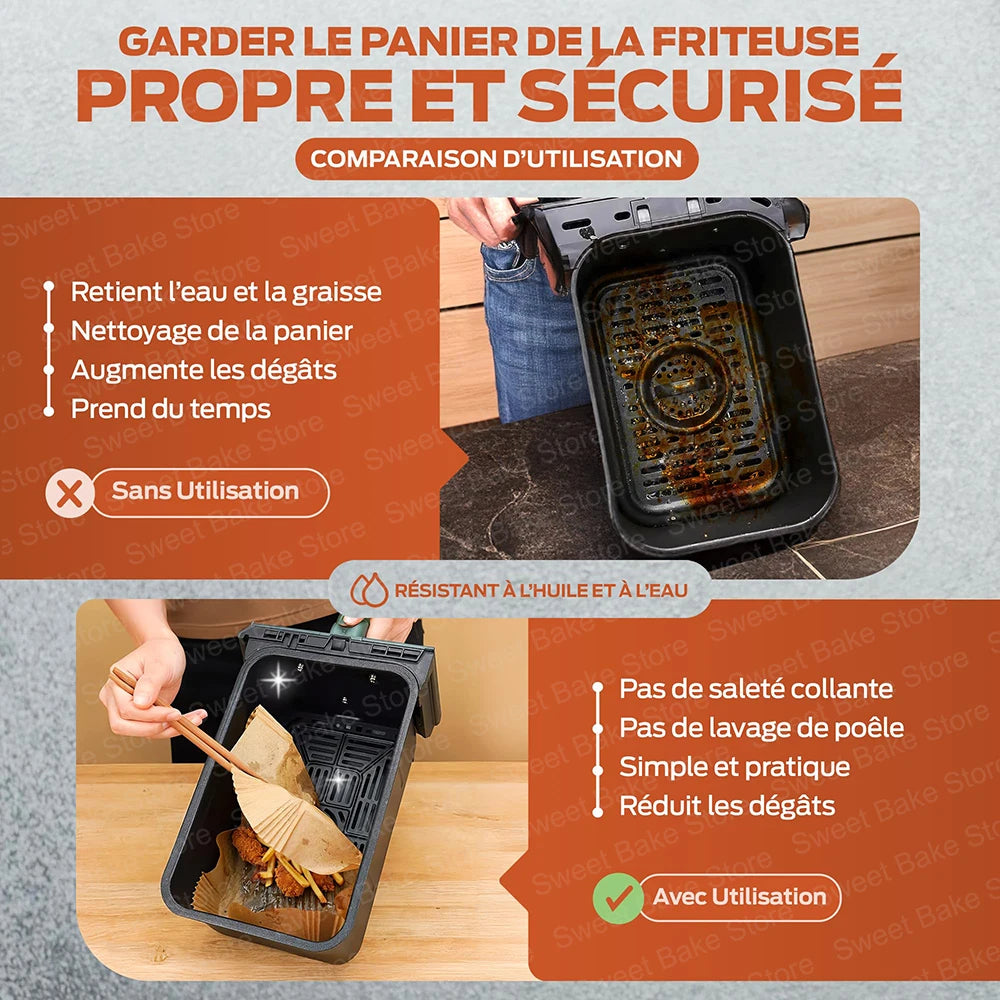 GARDER LE PANIER DE LA FRITEUSE
PROPRE ET SÉCURISÉ
COMPARAISON D'UTILISATION

Retient l'eau et la graisse
Nettoyage de la panier
Augmente les dégâts
Prend du temps

Sans Utilisation

RÉSISTANT À L'HUILE ET À L'EAU

Pas de saleté collante
Pas de lavage de poêle
Simple et pratique
Réduit les dégâts

Avec Utilisation

Sweet Bake Store